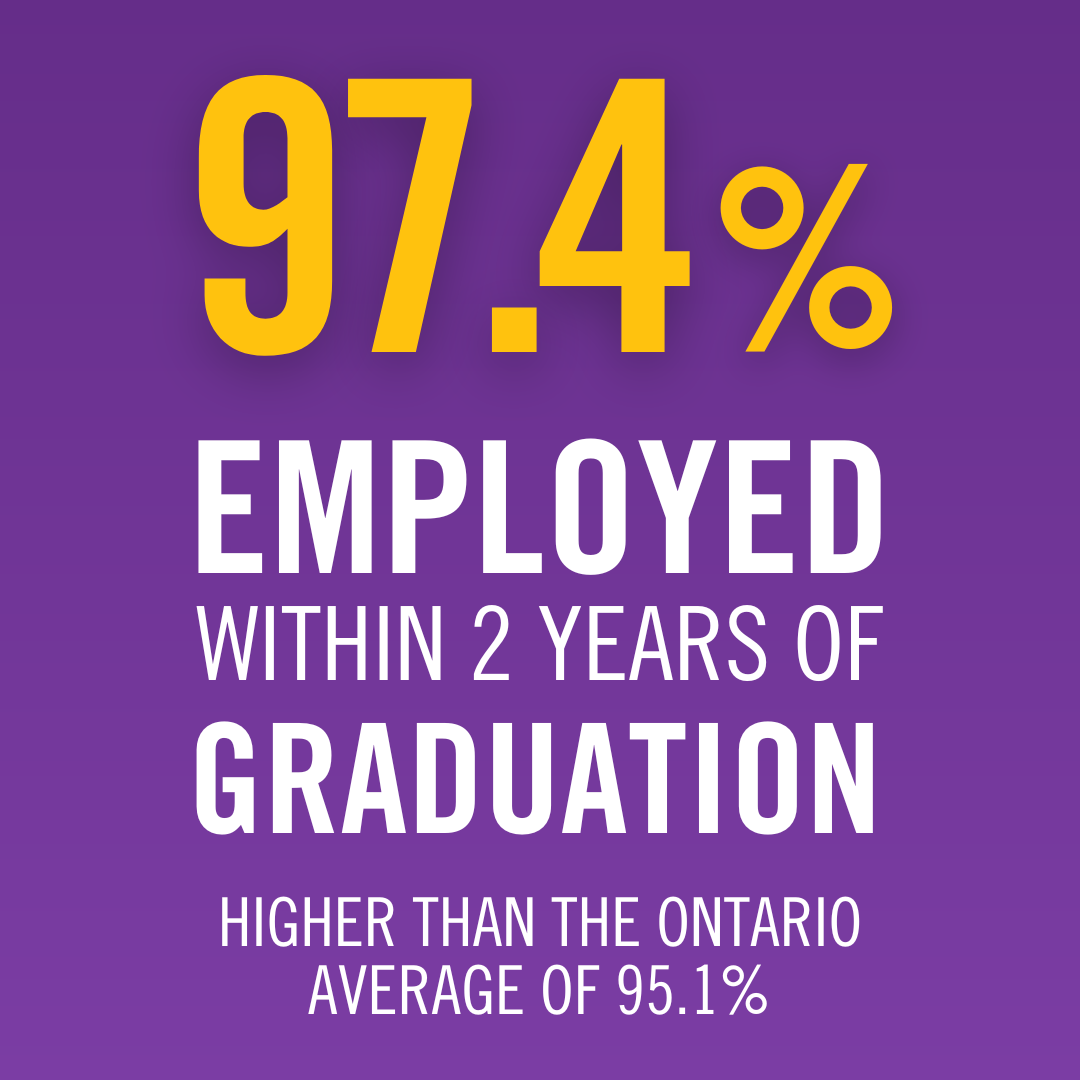 97.4%

EMPLOYED
WITHIN 2 YEARS OF
GRADUATION

HIGHER THAN THE ONTARIO AVERAGE OF 95.1%